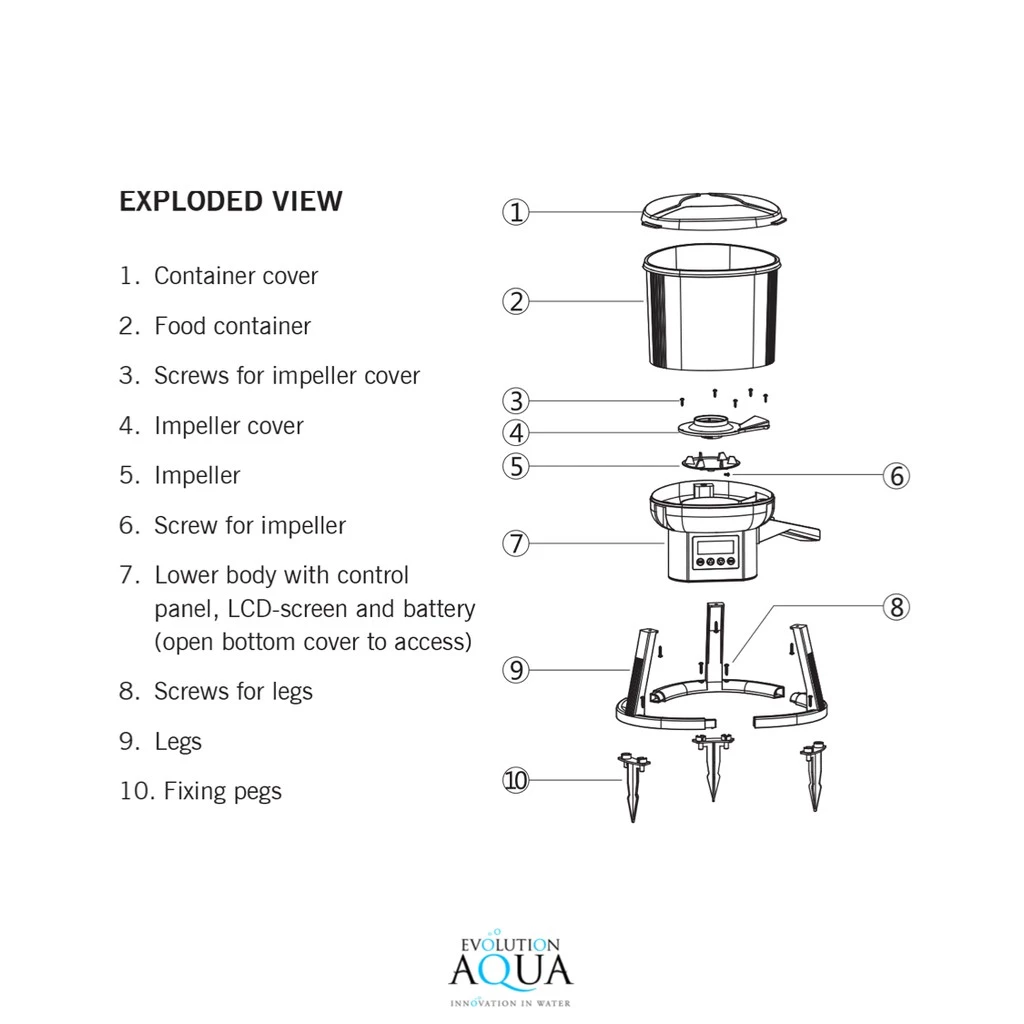 EXPLODED VIEW

1. Container cover

2. Food container

3. Screws for impeller cover

4. Impeller cover

5. Impeller

6. Screw for impeller

7. Lower body with control panel, LCD-screen and battery (open bottom cover to access)

8. Screws for legs

9. Legs

10. Fixing pegs

1
2
3
4
5
6
7
8
9
10

EVOLUTION
AQUA
INNOVATION IN WATER