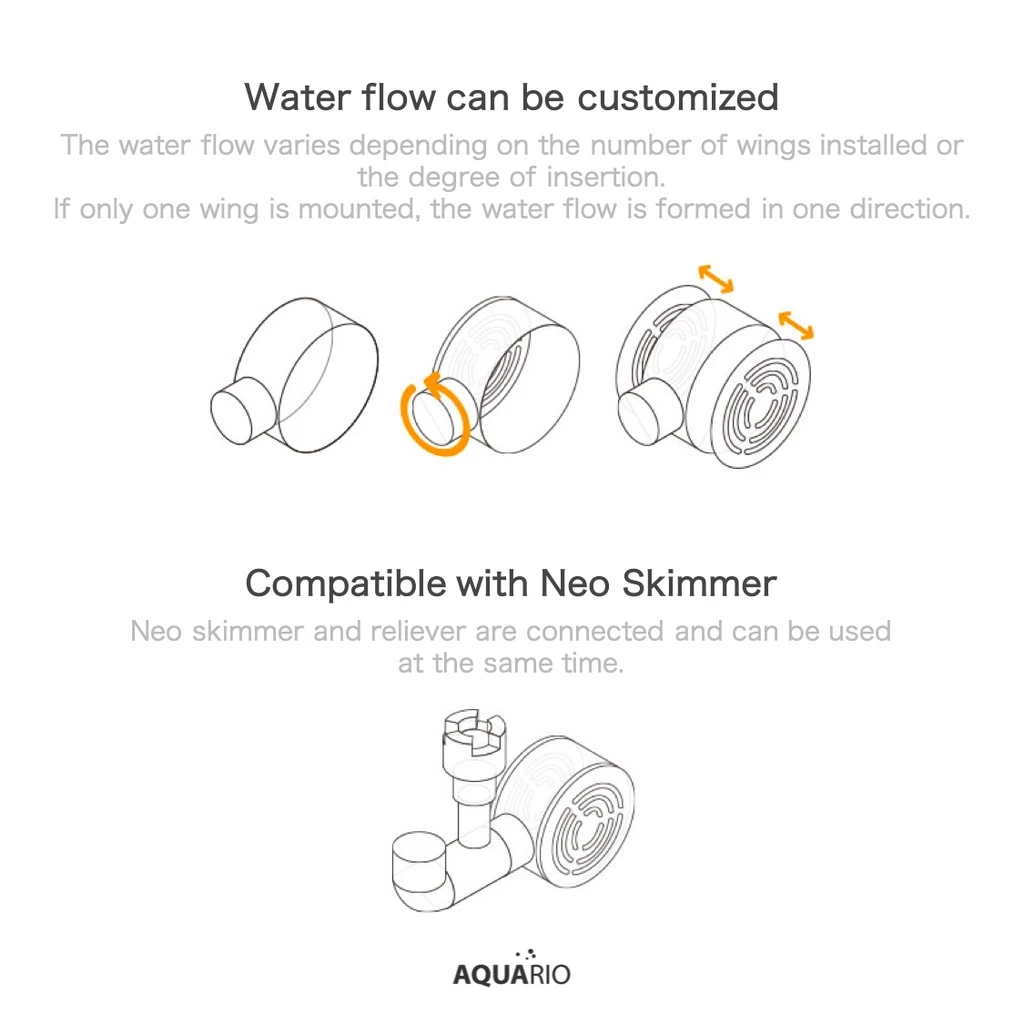 Water flow can be customized

The water flow varies depending on the number of wings installed or the degree of insertion.
If only one wing is mounted, the water flow is formed in one direction.

Compatible with Neo Skimmer

Neo skimmer and reliever are connected and can be used at the same time.

AQUARIO