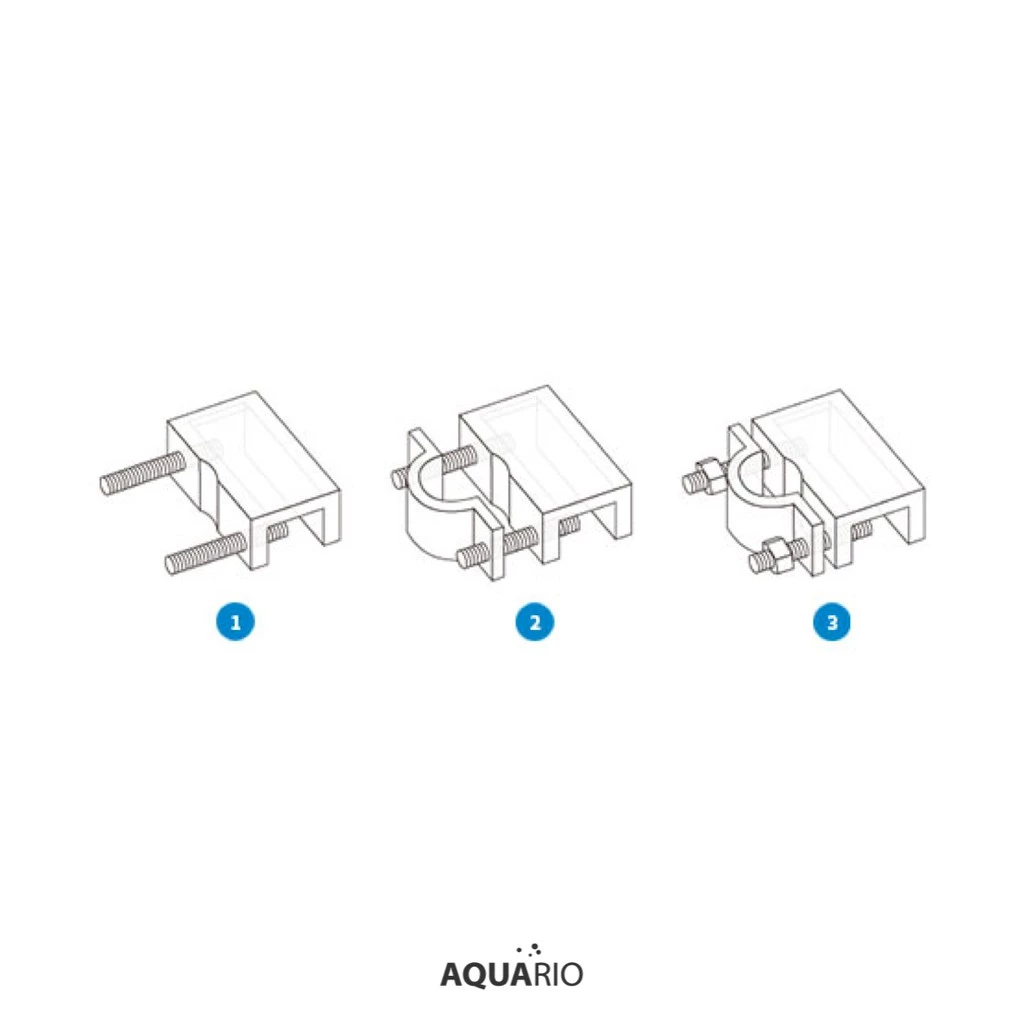 1

2

3

AQUARIO