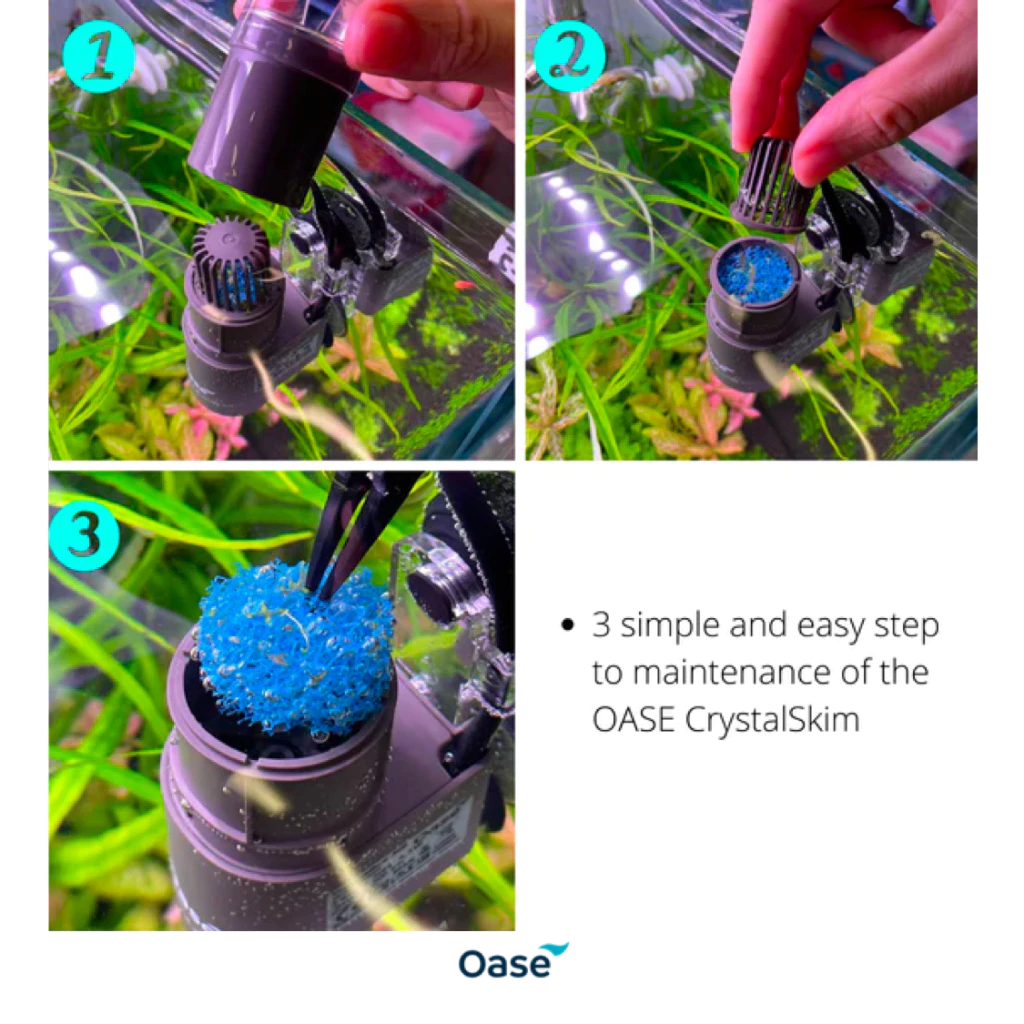 1

2

3

• 3 simple and easy step to maintenance of the OASE CrystalSkim

Oase