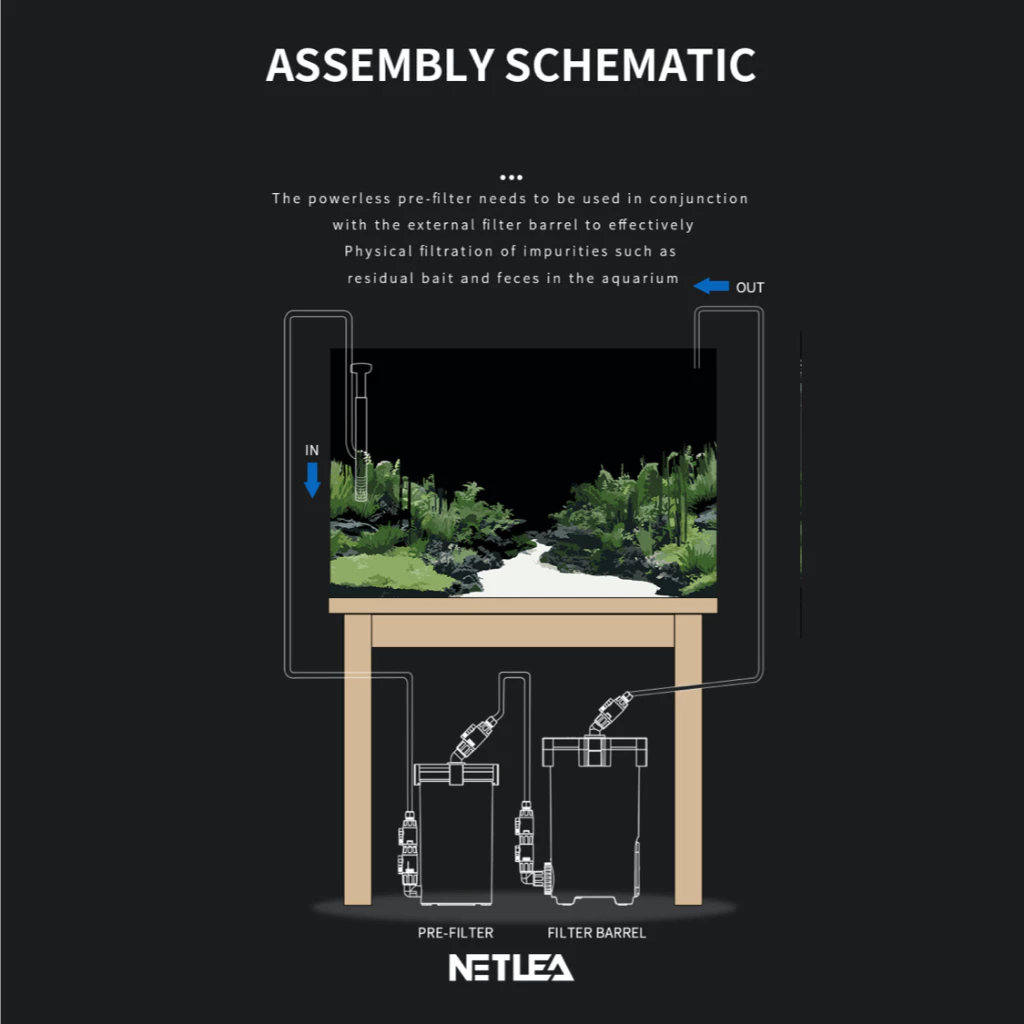 ASSEMBLY SCHEMATIC

...

The powerless pre-filter needs to be used in conjunction with the external filter barrel to effectively Physical filtration of impurities such as residual bait and feces in the aquarium

OUT

IN

PRE-FILTER

FILTER BARREL

NETLEA