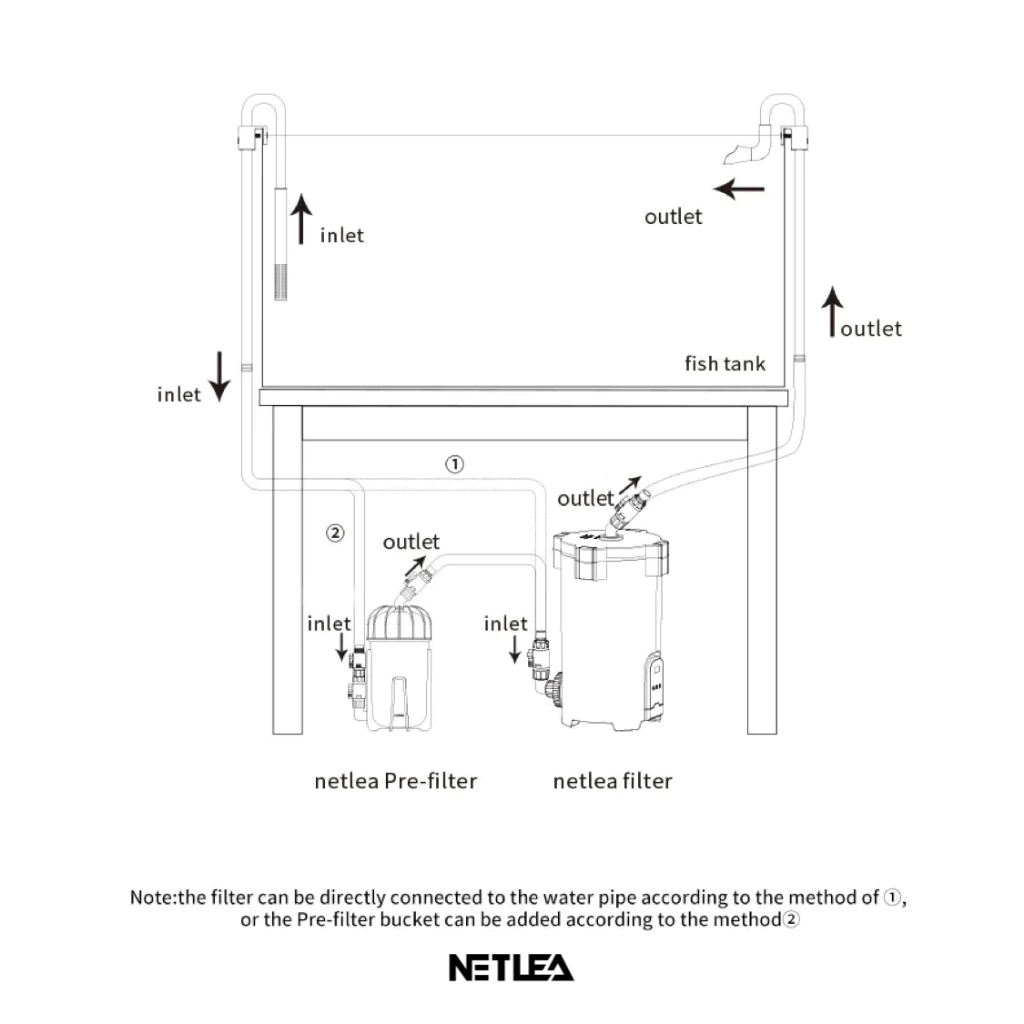 inlet

outlet

outlet

fish tank

inlet

①

outlet

②

outlet

inlet

inlet

netlea Pre-filter

netlea filter

Note:the filter can be directly connected to the water pipe according to the method of ①, or the Pre-filter bucket can be added according to the method②

NETLEA