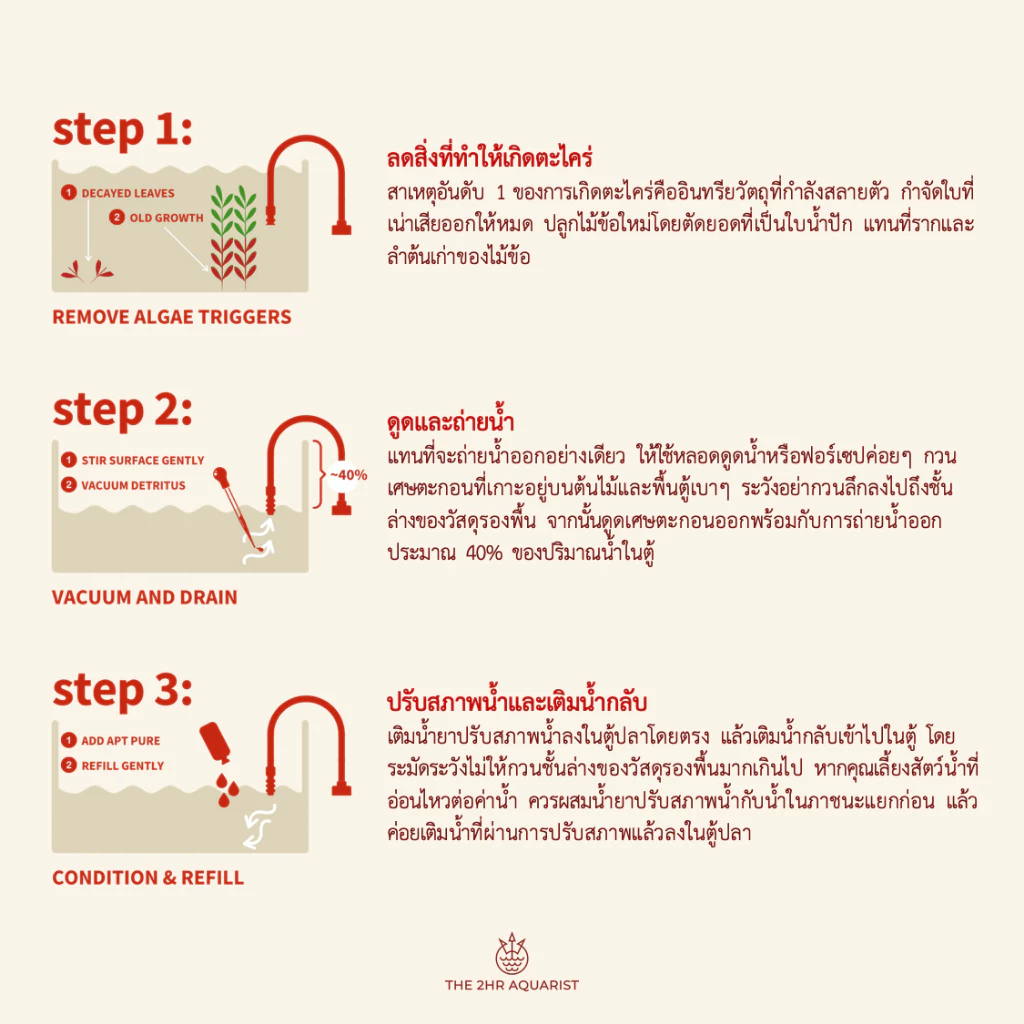 step 1:

1 DECAYED LEAVES
2 OLD GROWTH

REMOVE ALGAE TRIGGERS

ลดสิ่งที่ทำให้เกิดตะไคร่
สาเหตุอันดับ 1 ของการเกิดตะไคร่คืออินทรียวัตถุที่กำลังสลายตัว กำจัดใบที่เน่าเสียออกให้หมด ปลูกไม้ข้อใหม่โดยตัดยอดที่เป็นใบน้ำปัก แทนที่รากและลำต้นเก่าของไม้ข้อ

step 2:

1 STIR SURFACE GENTLY
2 VACUUM DETRITUS
~40%

VACUUM AND DRAIN

ดูดและถ่ายน้ำ
แทนที่จะถ่ายน้ำออกอย่างเดียว ให้ใช้หลอดดูดน้ำหรือฟอร์เซปค่อยๆ กวนเศษตะกอนที่เกาะอยู่บนต้นไม้และพื้นตู้เบาๆ ระวังอย่ากวนลึกลงไปถึงชั้นล่างของวัสดุรองพื้น จากนั้นดูดเศษตะกอนออกพร้อมกับการถ่ายน้ำออกประมาณ 40% ของปริมาณน้ำในตู้

step 3:

1 ADD APT PURE
2 REFILL GENTLY

CONDITION & REFILL

ปรับสภาพน้ำและเติมน้ำกลับ
เติมน้ำยาปรับสภาพน้ำลงในตู้ปลาโดยตรง แล้วเติมน้ำกลับเข้าไปในตู้ โดยระมัดระวังไม่ให้กวนชั้นล่างของวัสดุรองพื้นมากเกินไป หากคุณเลี้ยงสัตว์น้ำที่อ่อนไหวต่อค่าน้ำ ควรผสมน้ำยาปรับสภาพน้ำกับน้ำในภาชนะแยกก่อน แล้วค่อยเติมน้ำที่ผ่านการปรับสภาพแล้วลงในตู้ปลา

THE 2HR AQUARIST